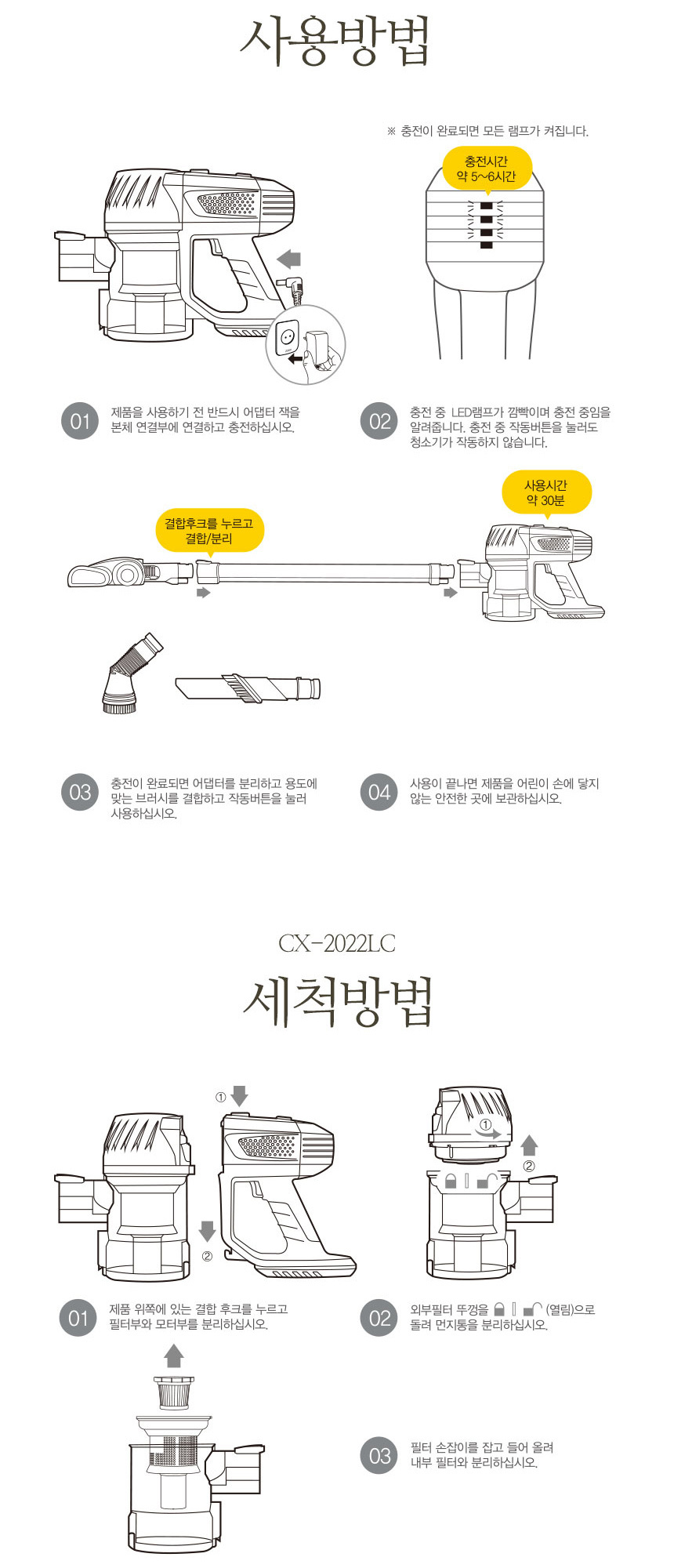 사용방법

※ 충전이 완료되면 모든 램프가 켜집니다.

충전시간 약 5~6시간

01 제품을 사용하기 전 반드시 어댑터 잭을 본체 연결부에 연결하고 충전하십시오.

02 충전 중 LED램프가 깜빡이며 충전 중임을 알려줍니다. 충전 중 작동버튼을 눌러도 청소기가 작동하지 않습니다.

결합후크를 누르고 결합/분리

사용시간 약 30분

03 충전이 완료되면 어댑터를 분리하고 용도에 맞는 브러시를 결합하고 작동버튼을 눌러 사용하십시오.

04 사용이 끝나면 제품을 어린이 손에 닿지 않는 안전한 곳에 보관하십시오.

CX-2022LC

세척방법

①

②

①

②

01 제품 위쪽에 있는 결합 후크를 누르고 필터부와 모터부를 분리하십시오.

02 외부필터 뚜껑을 (열림)으로 돌려 먼지통을 분리하십시오.

03 필터 손잡이를 잡고 들어 올려 내부 필터와 분리하십시오.