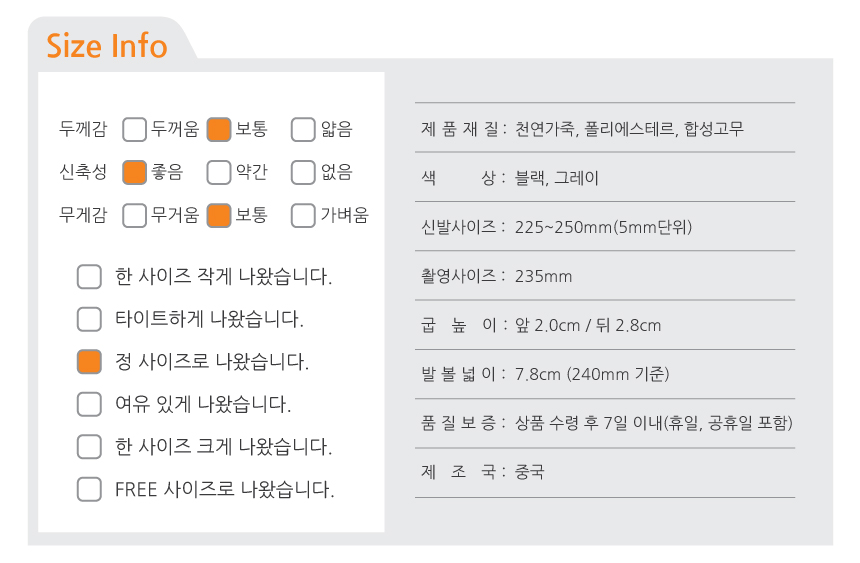 Size Info

두께감 ☐ 두꺼움 ☑ 보통 ☐ 얇음
신축성 ☑ 좋음 ☐ 약간 ☐ 없음
무게감 ☐ 무거움 ☑ 보통 ☐ 가벼움

☐ 한 사이즈 작게 나왔습니다.
☐ 타이트하게 나왔습니다.
☑ 정 사이즈로 나왔습니다.
☐ 여유 있게 나왔습니다.
☐ 한 사이즈 크게 나왔습니다.
☐ FREE 사이즈로 나왔습니다.

제 품 재 질 : 천연가죽, 폴리에스테르, 합성고무

색 상 : 블랙, 그레이

신발사이즈 : 225~250mm(5mm단위)

촬영사이즈 : 235mm

굽 높 이 : 앞 2.0cm / 뒤 2.8cm

발 볼 넓 이 : 7.8cm (240mm 기준)

품 질 보 증 : 상품 수령 후 7일 이내(휴일, 공휴일 포함)

제 조 국 : 중국